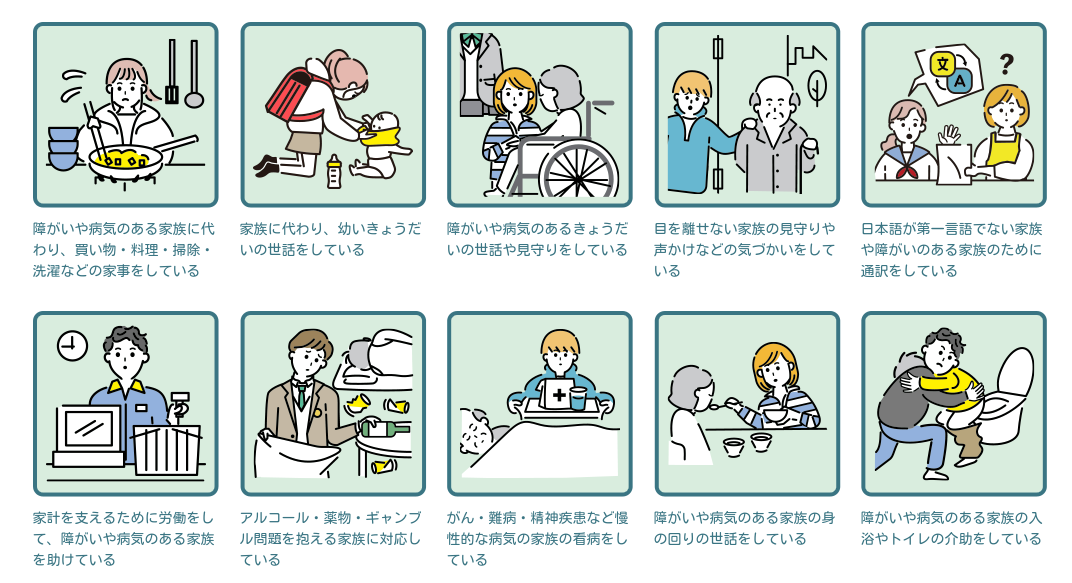 文

A

?

障がいや病気のある家族に代わり、買い物・料理・掃除・洗濯などの家事をしている

家族に代わり、幼いきょうだいの世話をしている

障がいや病気のあるきょうだいの世話や見守りをしている

目を離せない家族の見守りや声かけなどの気づかいをしている

日本語が第一言語でない家族や障がいのある家族のために通訳をしている

家計を支えるために労働をして、障がいや病気のある家族を助けている

アルコール・薬物・ギャンブル問題を抱える家族に対応している

がん・難病・精神疾患など慢性的な病気の家族の看病をしている

障がいや病気のある家族の身の回りの世話をしている

障がいや病気のある家族の入浴やトイレの介助をしている